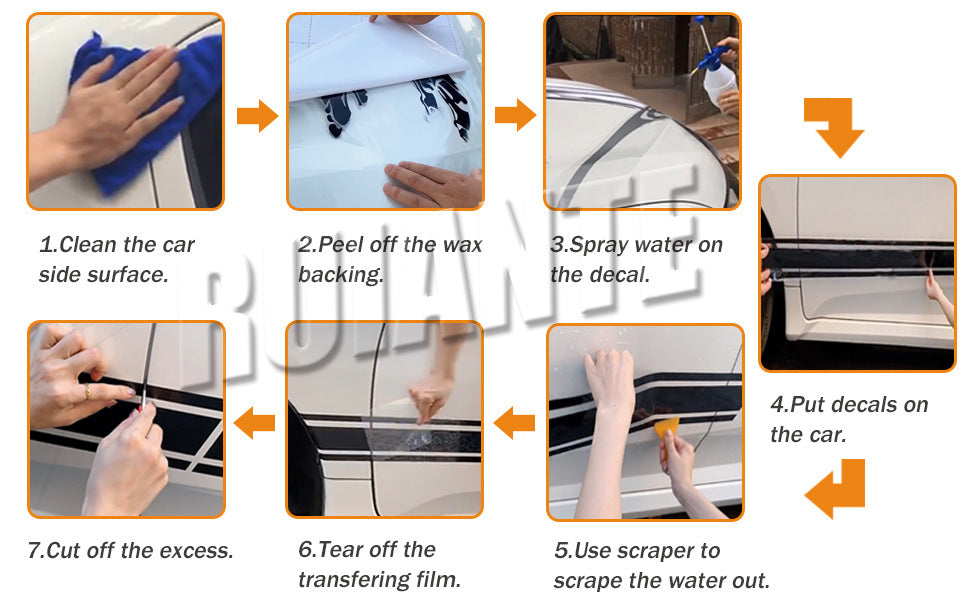 1.Clean the car side surface.

2.Peel off the wax backing.

3.Spray water on the decal.

4.Put decals on the car.

5.Use scraper to scrape the water out.

6.Tear off the transfering film.

7.Cut off the excess.

ROIANTE